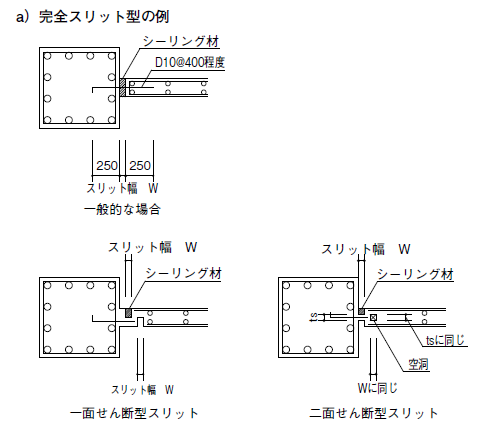 a）完全スリット型の例

シーリング材

D10@400程度

250 250

スリット幅 W

一般的な場合

スリット幅 W

シーリング材

スリット幅 W

一面せん断型スリット

スリット幅 W

シーリング材

ts

tsに同じ

空洞

Wに同じ

二面せん断型スリット