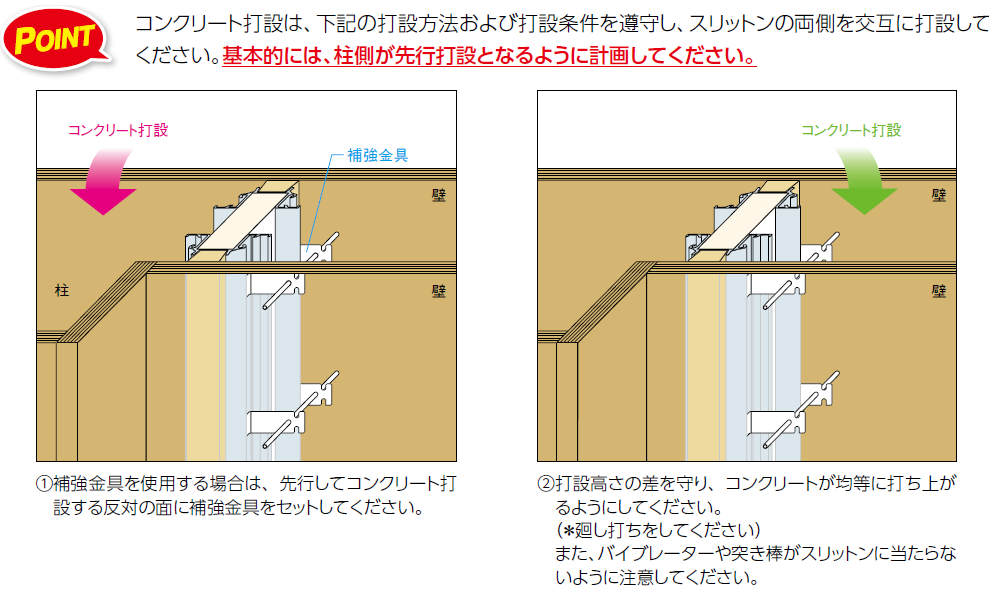 POINT

コンクリート打設は、下記の打設方法および打設条件を遵守し、スリットンの両側を交互に打設してください。基本的には、柱側が先行打設となるように計画してください。

コンクリート打設

補強金具

壁

柱

壁

①補強金具を使用する場合は、先行してコンクリート打設する反対の面に補強金具をセットしてください。

コンクリート打設

壁

壁

②打設高さの差を守り、コンクリートが均等に打ち上がるようにしてください。
（*廻し打ちをしてください）
また、バイブレーターや突き棒がスリットンに当たらないように注意してください。